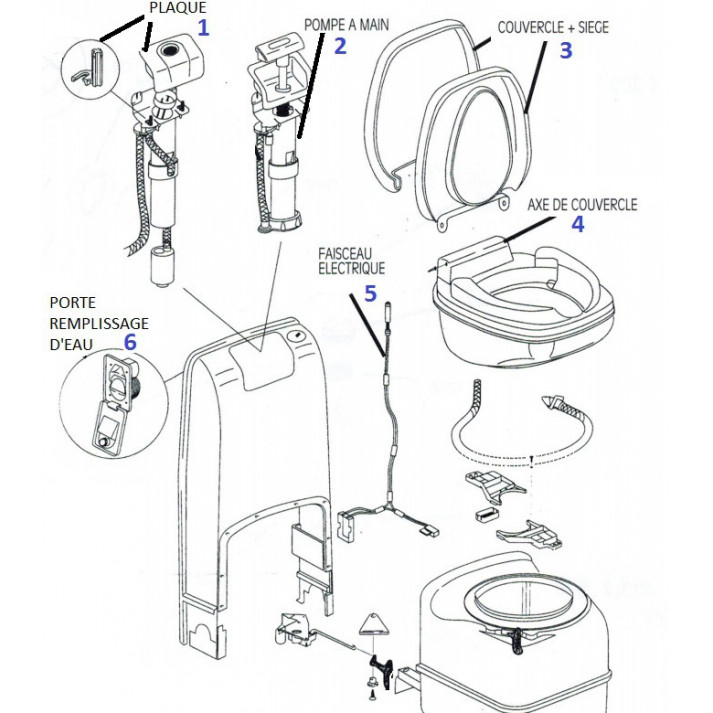 PLAQUE
1
POMPE A MAIN
2
COUVERCLE + SIEGE
3
AXE DE COUVERCLE
4
FAISCEAU ELECTRIQUE
5
PORTE REMPLISSAGE D'EAU
6