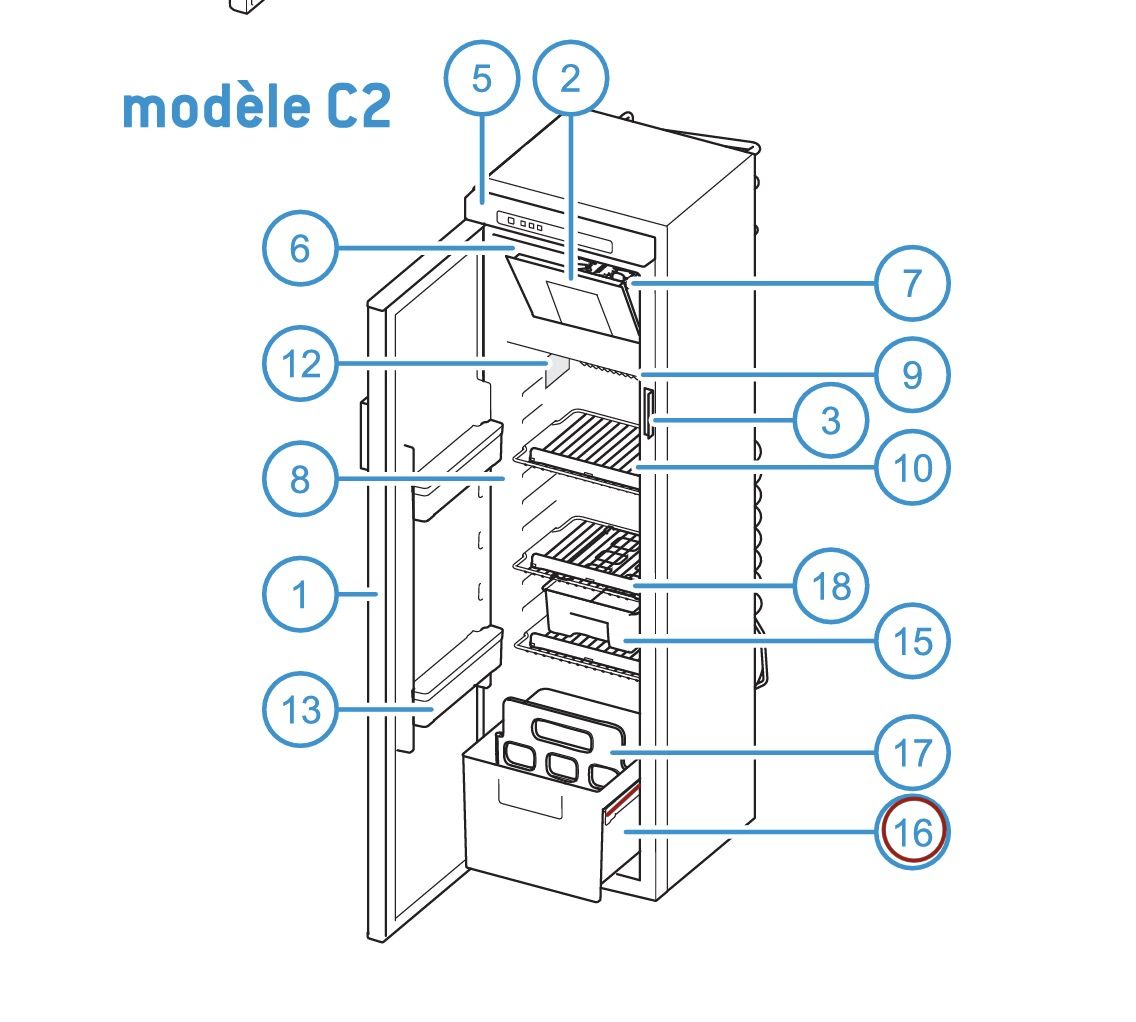 modèle C2

5
2
6
7
12
9
3
8
10
1
18
15
13
17
16